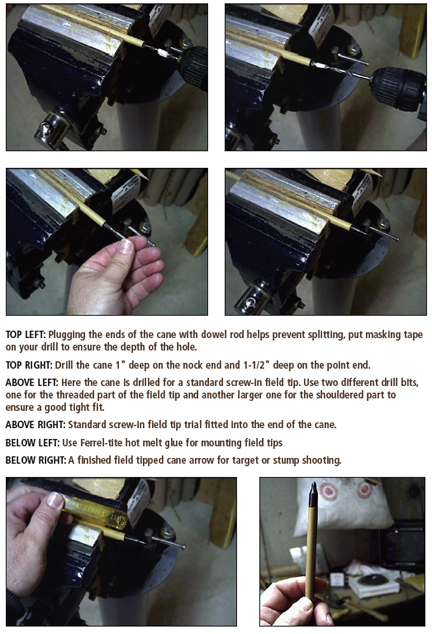 TOP LEFT: Plugging the ends of the cane with dowel rod helps prevent splitting, put masking tape on your drill to ensure the depth of the hole.

TOP RIGHT: Drill the cane 1" deep on the nock end and 1-1/2" deep on the point end.

ABOVE LEFT: Here the cane is drilled for a standard screw-in field tip. Use two different drill bits, one for the threaded part of the field tip and another larger one for the shouldered part to ensure a good tight fit.

ABOVE RIGHT: Standard screw-in field tip trial fitted into the end of the cane.

BELOW LEFT: Use Ferrel-tite hot melt glue for mounting field tips

BELOW RIGHT: A finished field tipped cane arrow for target or stump shooting.